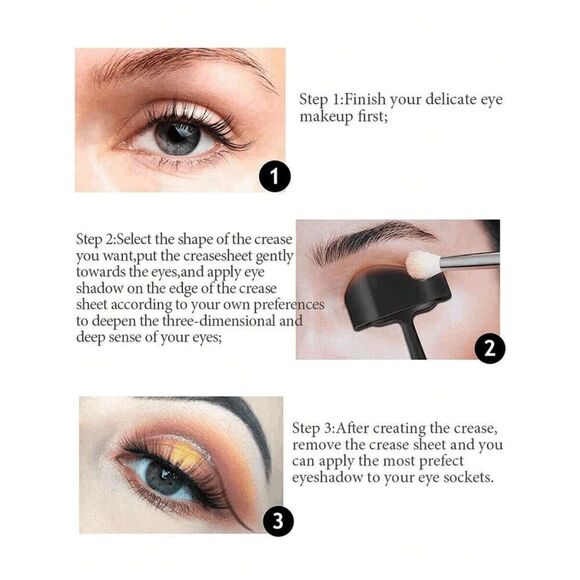 Step 1:Finish your delicate eye makeup first;

1

Step 2:Select the shape of the crease you want,put the creasesheet gently towards the eyes,and apply eye shadow on the edge of the crease sheet according to your own preferences to deepen the three-dimensional and deep sense of your eyes;

2

Step 3:After creating the crease, remove the crease sheet and you can apply the most prefect eyeshadow to your eye sockets.

3